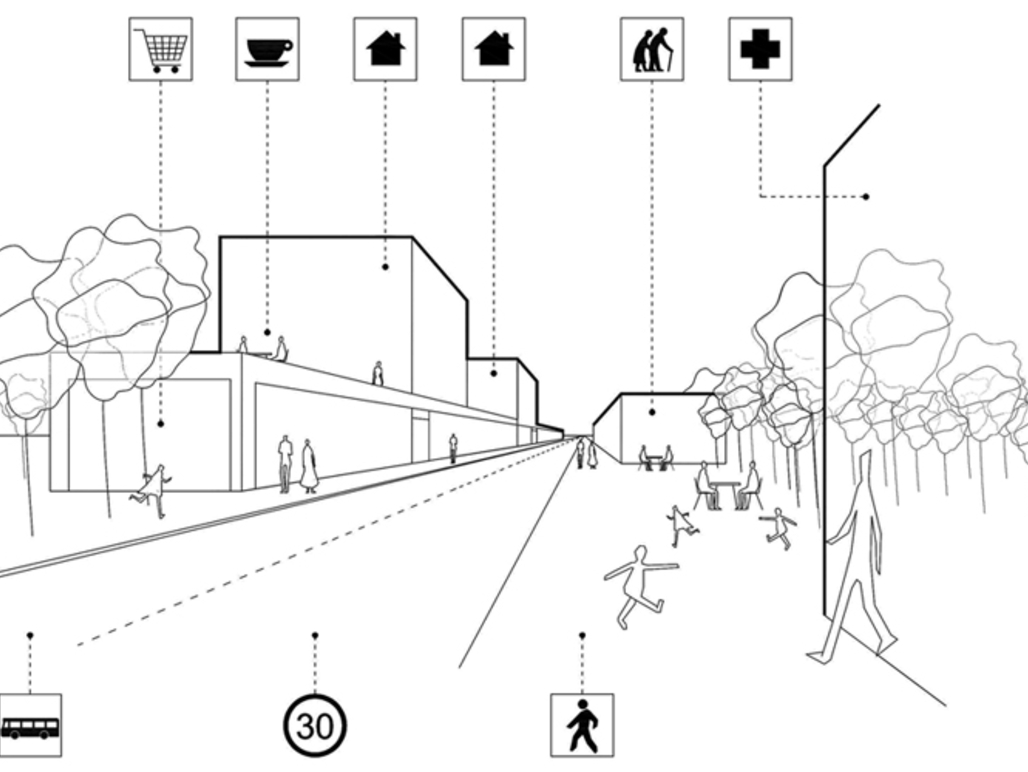 30