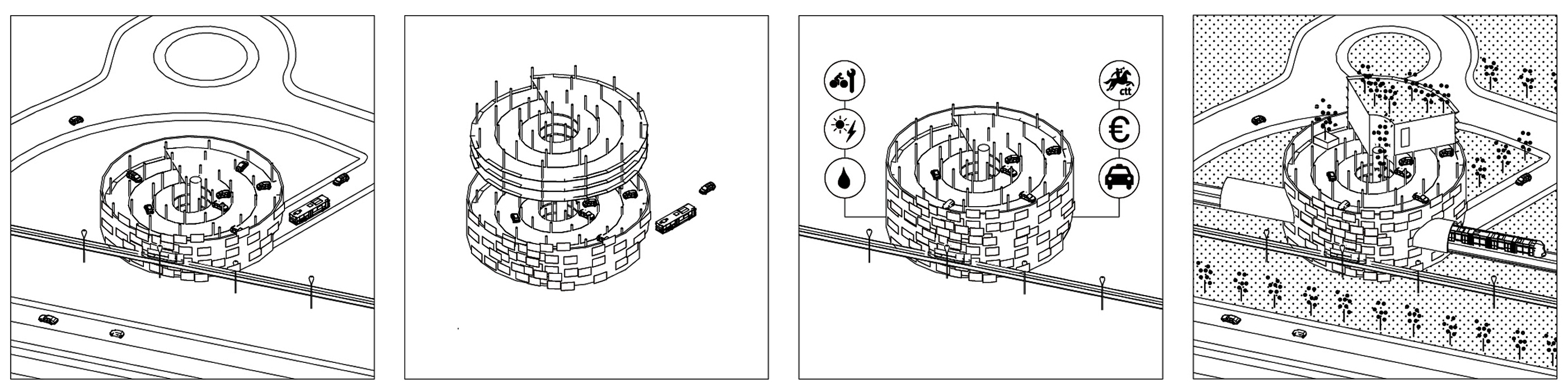 ctt

€