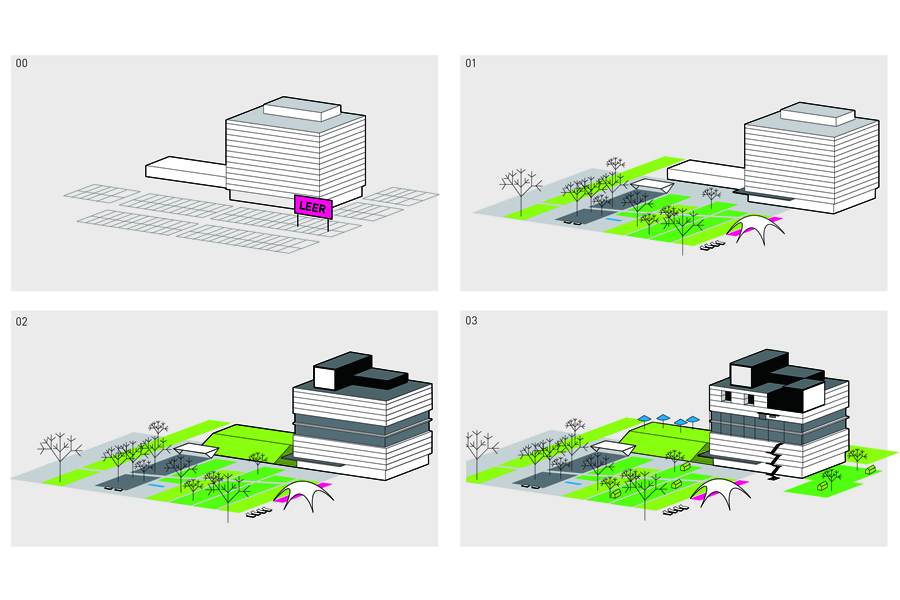 00

LEER

01

02

03