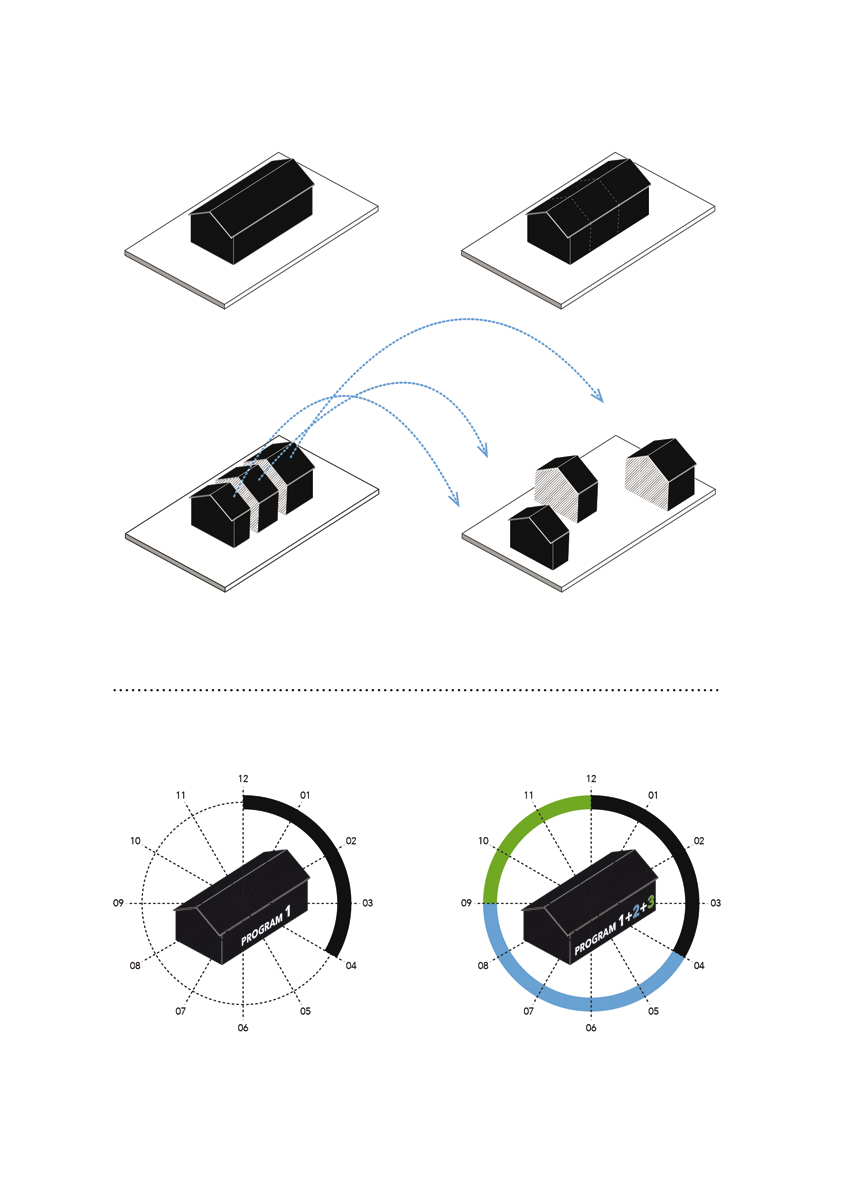 12
01
02
03
04
05
06
07
08
09
10
11
PROGRAM 1

12
01
02
03
04
05
06
07
08
09
10
11
PROGRAM 1+2+3