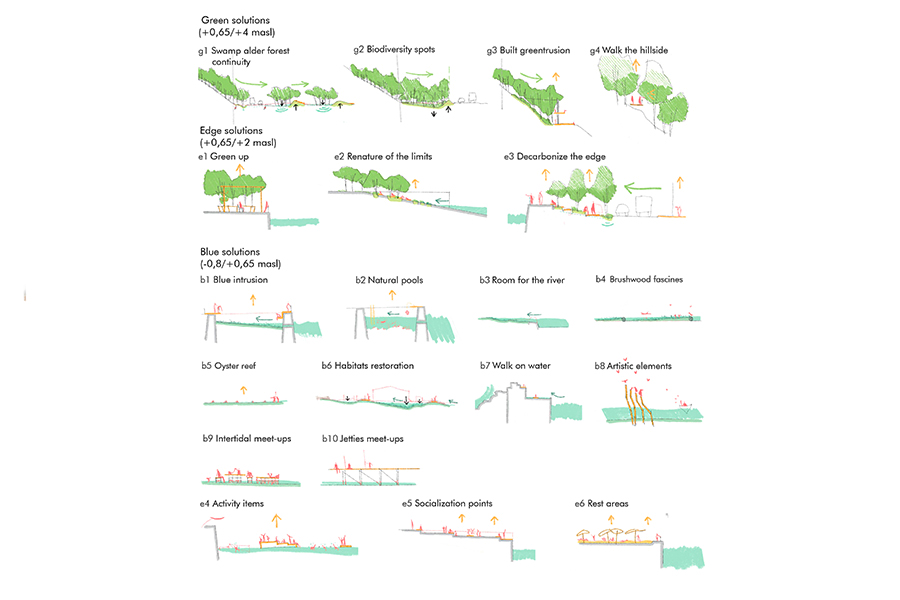 Green solutions
(+0,65/+4 masl)

g1 Swamp alder forest continuity

g2 Biodiversity spots

g3 Built greentrusion

g4 Walk the hillside

Edge solutions
(+0,65/+2 masl)

e1 Green up

e2 Renature of the limits

e3 Decarbonize the edge

Blue solutions
(-0,8/+0,65 masl)

b1 Blue intrusion

b2 Natural pools

b3 Room for the river

b4 Brushwood fascines

b5 Oyster reef

b6 Habitats restoration

b7 Walk on water

b8 Artistic elements

b9 Intertidal meet-ups

b10 Jetties meet-ups

e4 Activity items

e5 Socialization points

e6 Rest areas